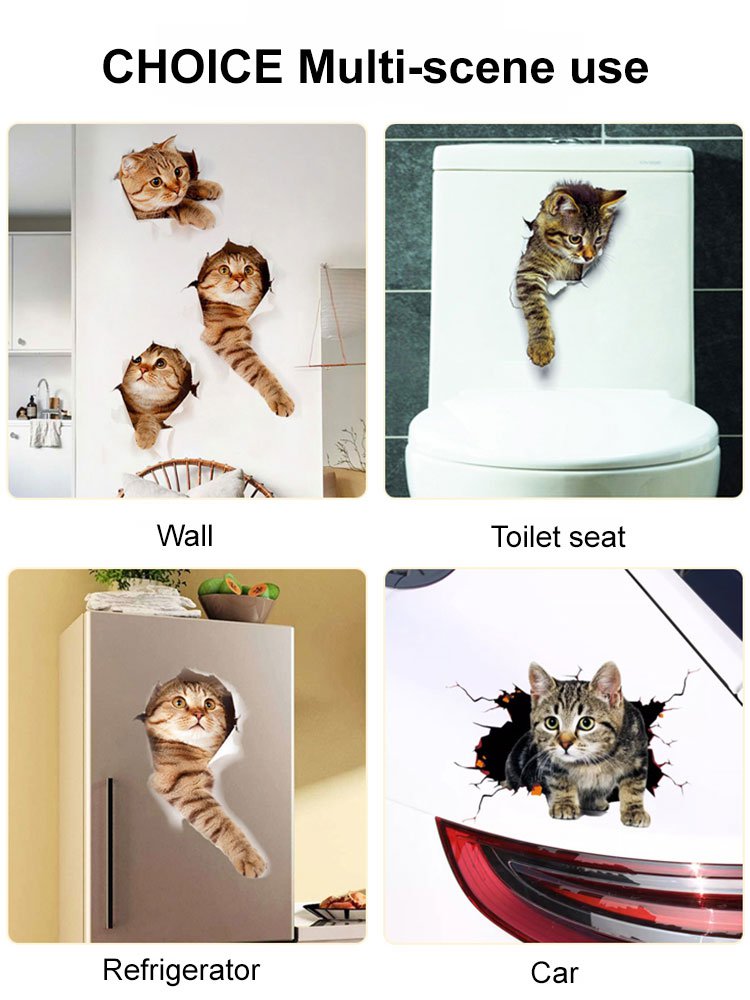 CHOICE Multi-scene use

Wall

Toilet seat

Refrigerator

Car